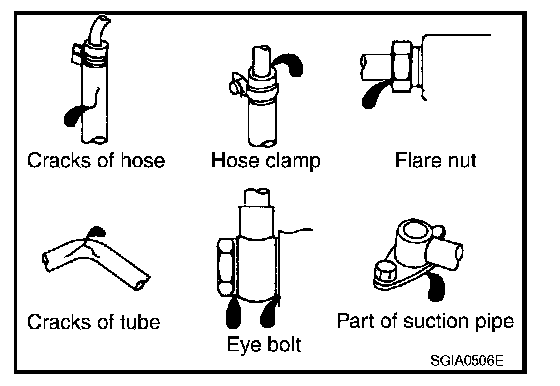 Cracks of hose
Hose clamp
Flare nut

Cracks of tube
Eye bolt
Part of suction pipe

SGIA0506E