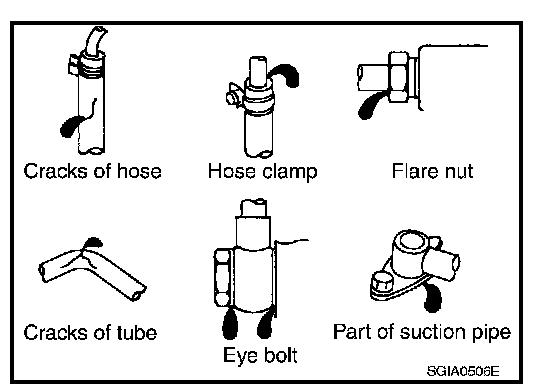 Cracks of hose

Hose clamp

Flare nut

Cracks of tube

Eye bolt

Part of suction pipe

SGIA0506E