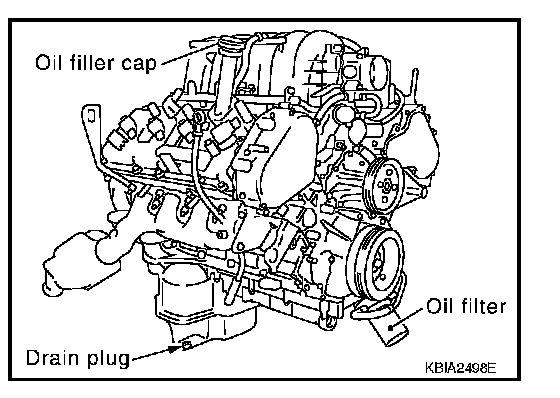 Oil filler cap

Oil filter

Drain plug

KBIA2498E