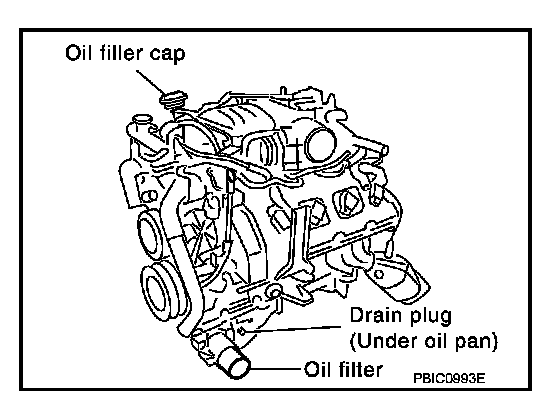 Oil filler cap

Drain plug
(Under oil pan)

Oil filter

PBIC0993E