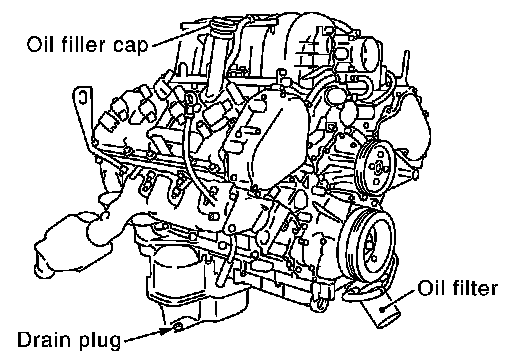 Oil filler cap

Oil filter

Drain plug