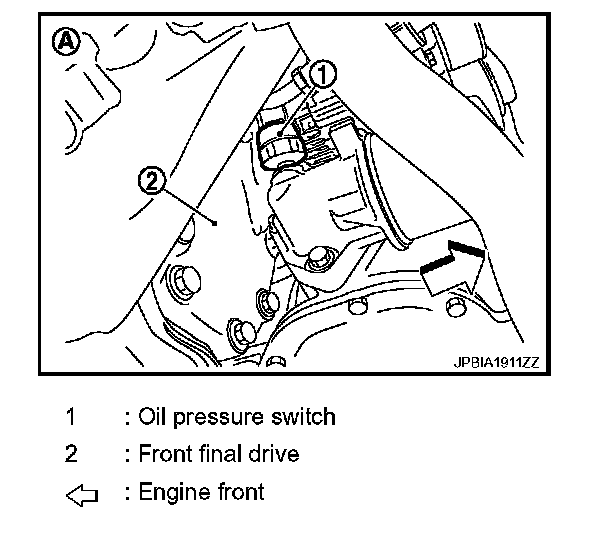 A

1

2

JPBIA1911ZZ

1 : Oil pressure switch

2 : Front final drive

⇦ : Engine front