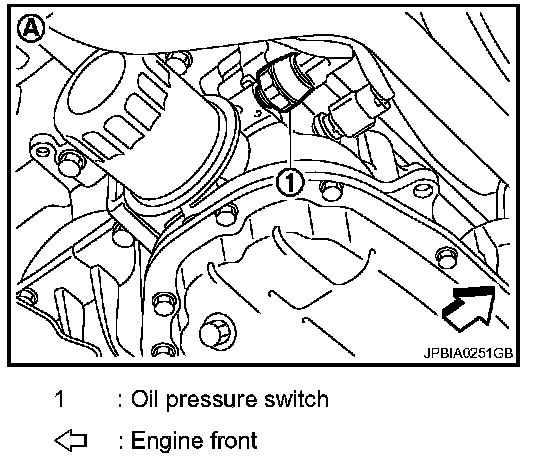 A

1

JPBIA0251GB

1 : Oil pressure switch

⇦ : Engine front