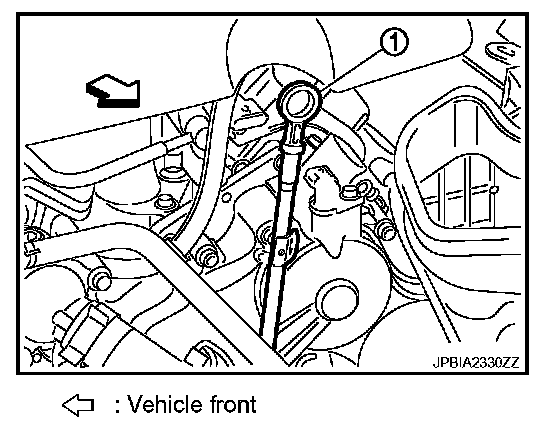 1

JPBIA2330ZZ

⇦ : Vehicle front