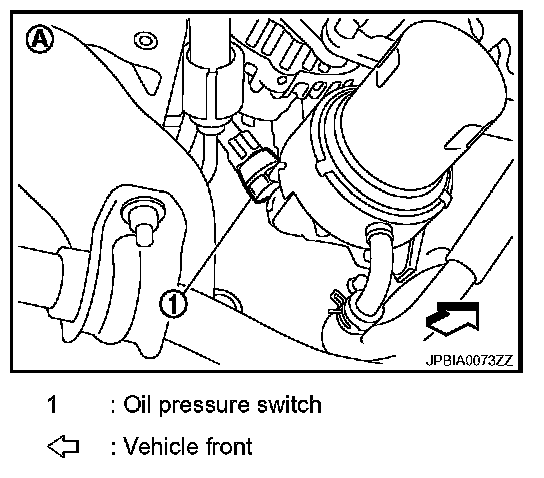 A

1

JPBIA0073ZZ

1 : Oil pressure switch

⇦ : Vehicle front