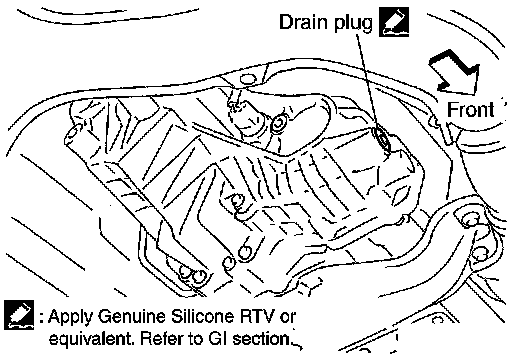 Drain plug

Front

: Apply Genuine Silicone RTV or equivalent. Refer to GI section.