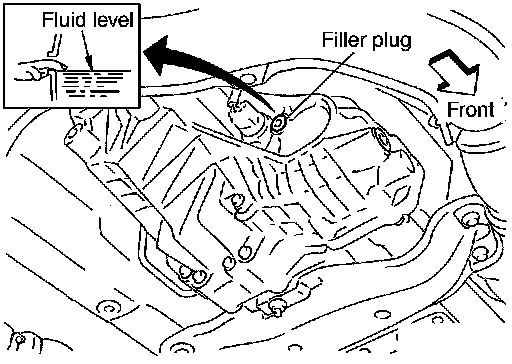 Fluid level

Filler plug

Front