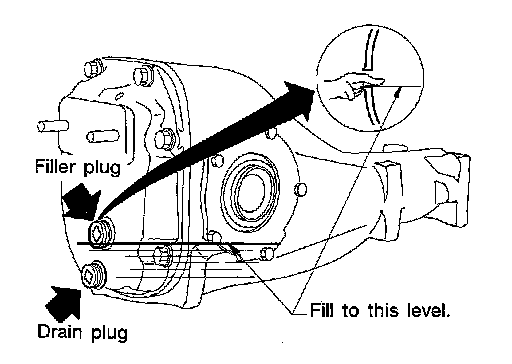 Filler plug

Fill to this level.

Drain plug