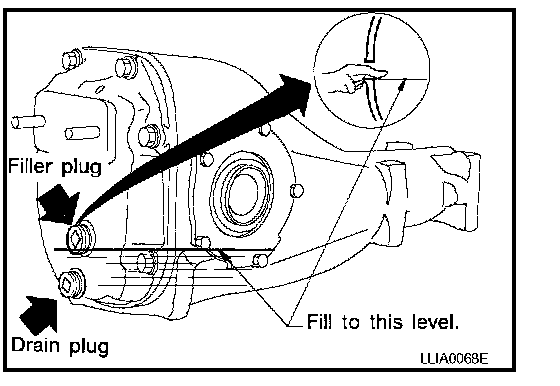 Filler plug

Fill to this level.

Drain plug

LLIA0068E