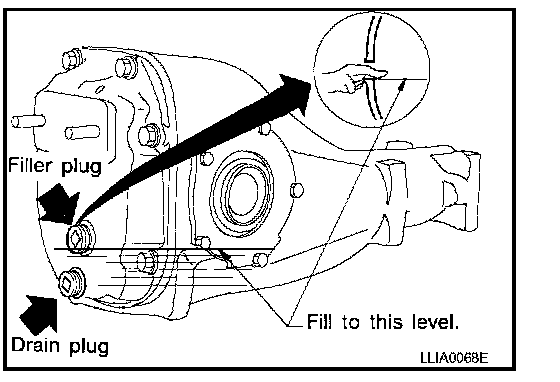 Filler plug

Fill to this level.

Drain plug

LLIA0068E