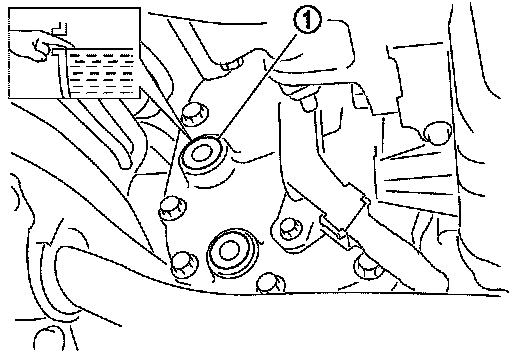 1