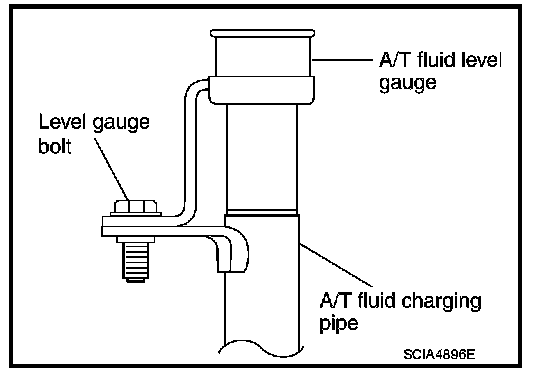 A/T fluid level gauge

Level gauge bolt

A/T fluid charging pipe

SCIA4896E