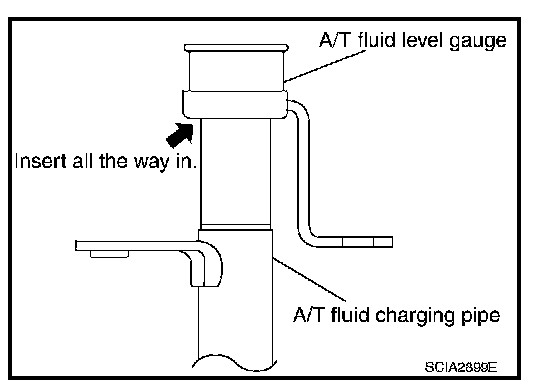 A/T fluid level gauge

Insert all the way in.

A/T fluid charging pipe

SCIA2899E