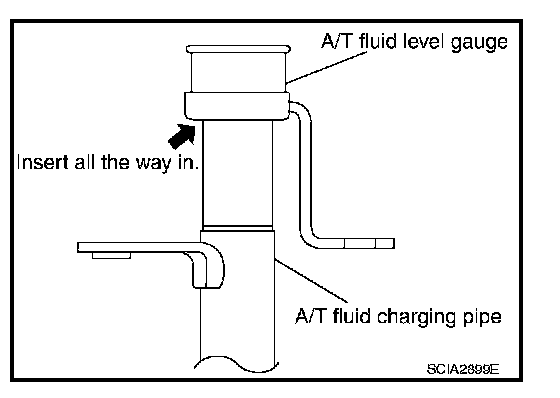 A/T fluid level gauge

Insert all the way in.

A/T fluid charging pipe

SCIA2899E