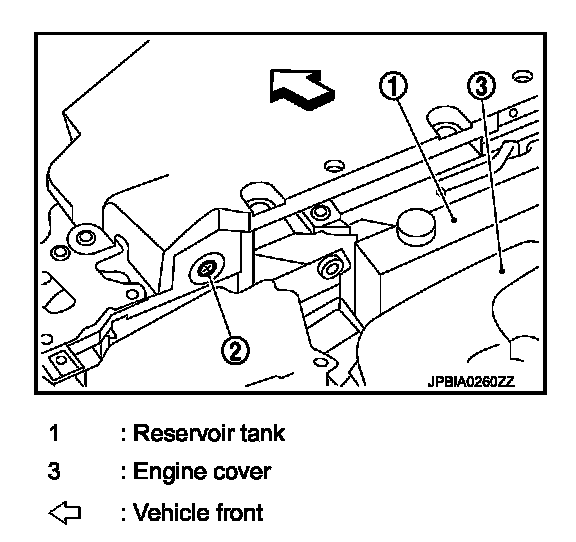 1
3
2
JPBIA0260ZZ

1 : Reservoir tank
3 : Engine cover
⇦ : Vehicle front