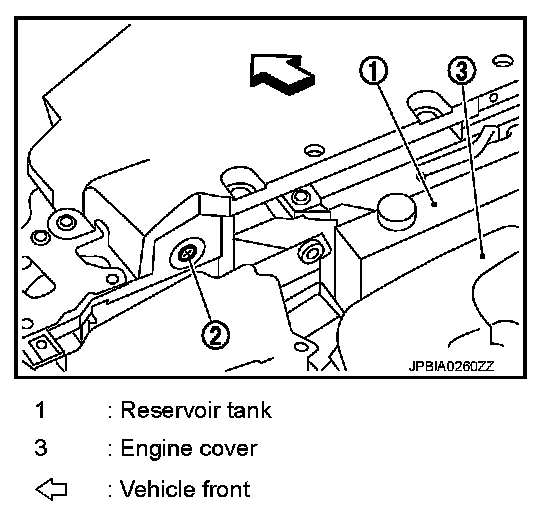 1
3
2
JPBIA0260ZZ

1 : Reservoir tank
3 : Engine cover
⇦ : Vehicle front