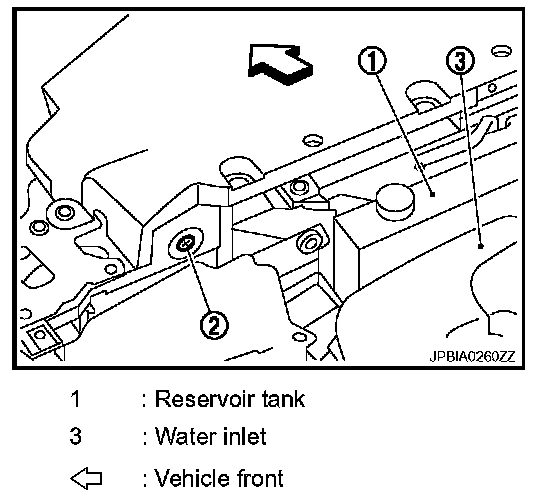 1
3
2
JPBIA0260ZZ

1 : Reservoir tank

3 : Water inlet

⇦ : Vehicle front