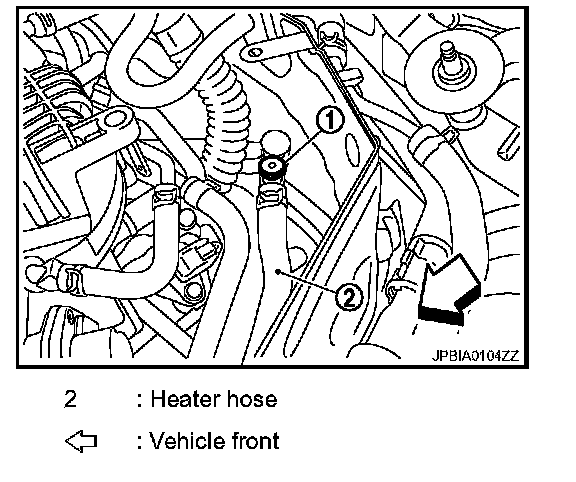 1

2

JPBIA0104ZZ

2 : Heater hose

⇦ : Vehicle front