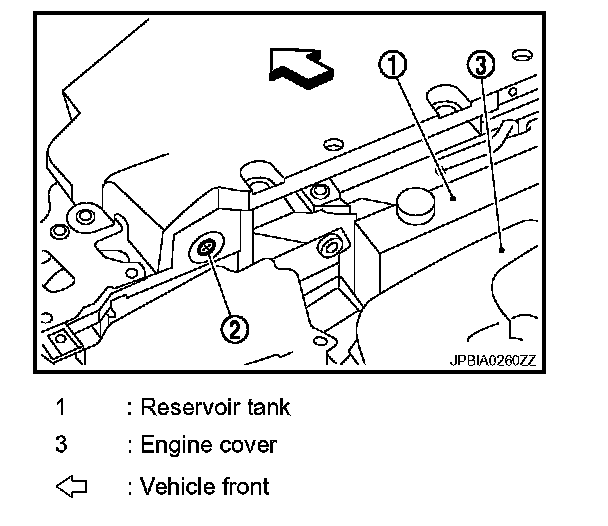 1
3
2
JPBIA0260ZZ

1 : Reservoir tank
3 : Engine cover
⇦ : Vehicle front