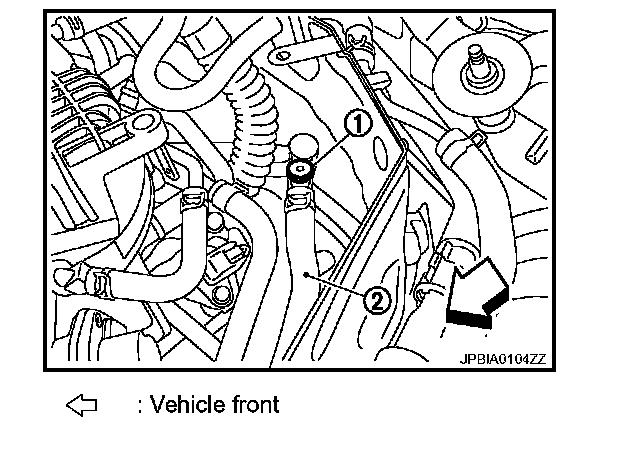 1
2
JPBIA0104ZZ

⇦ : Vehicle front