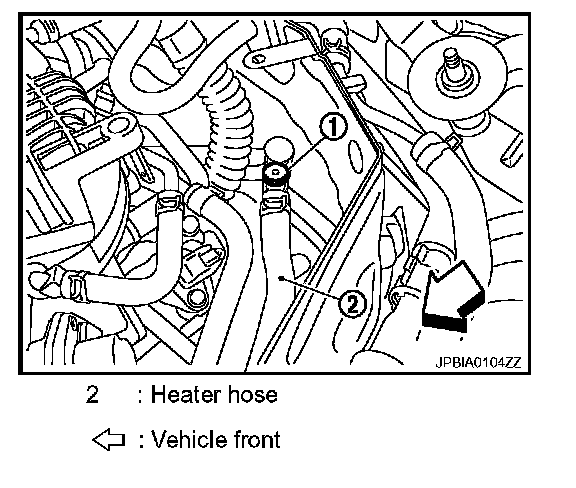 1

2

JPBIA0104ZZ

2 : Heater hose

⇦ : Vehicle front