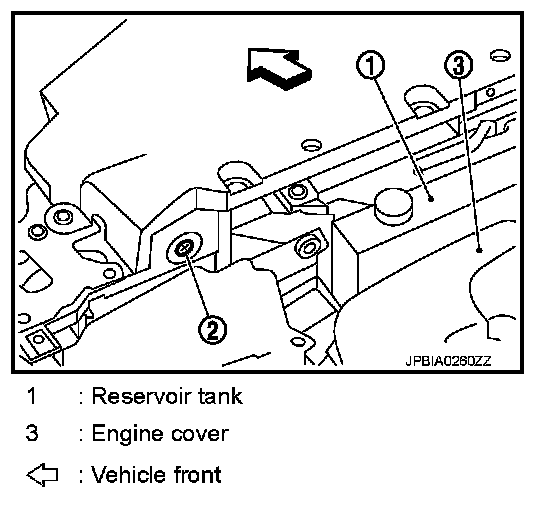 1
3
2
JPBIA0260ZZ

1 : Reservoir tank

3 : Engine cover

⇦ : Vehicle front