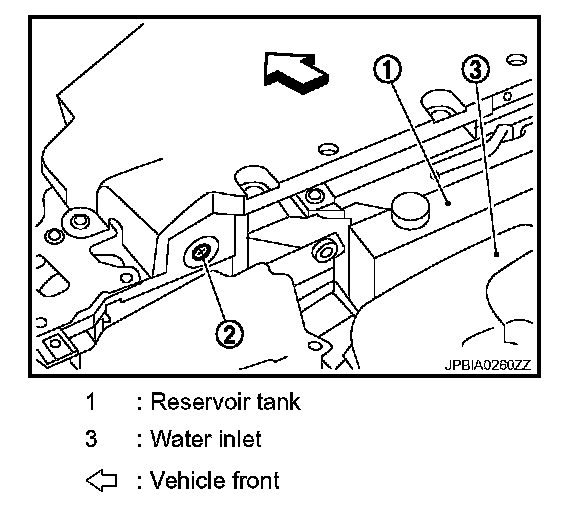 1
3
2
JPBIA0260ZZ

1 : Reservoir tank
3 : Water inlet
⇦ : Vehicle front