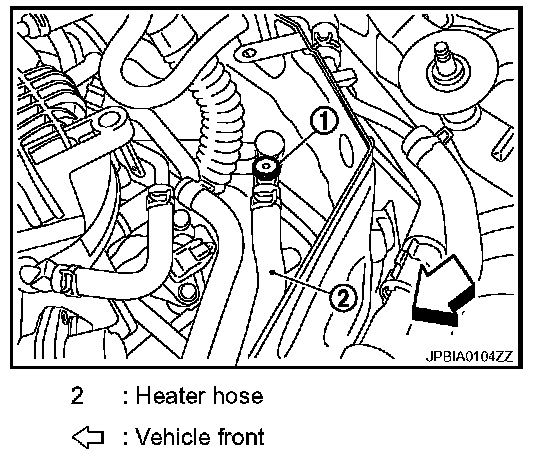 ①

②

JPBIA0104ZZ

2 : Heater hose

⇦ : Vehicle front