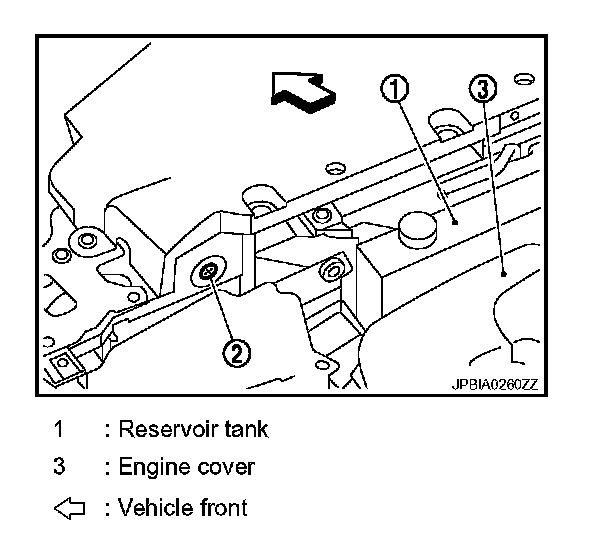 ①
③
②
JPBIA0260ZZ

1 : Reservoir tank

3 : Engine cover

⇦ : Vehicle front