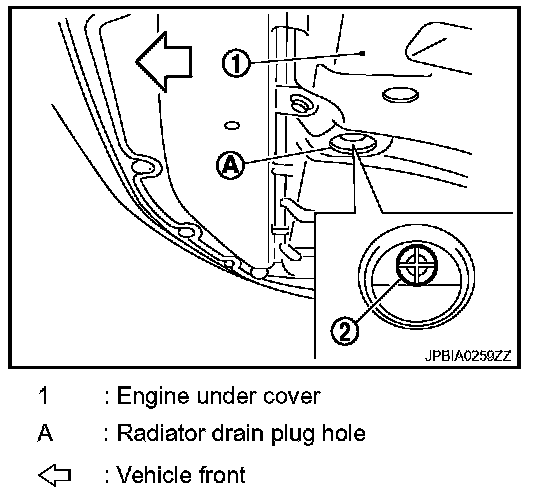 1

A

2

JPBIA0259ZZ

1 : Engine under cover

A : Radiator drain plug hole

⇦ : Vehicle front