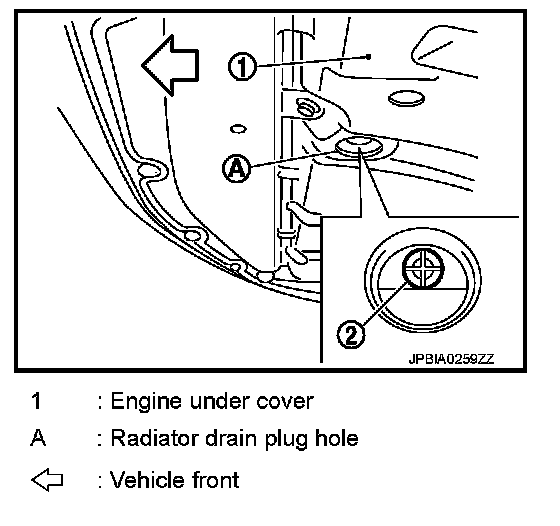 1

A

2

JPBIA0259ZZ

1 : Engine under cover

A : Radiator drain plug hole

⇦ : Vehicle front