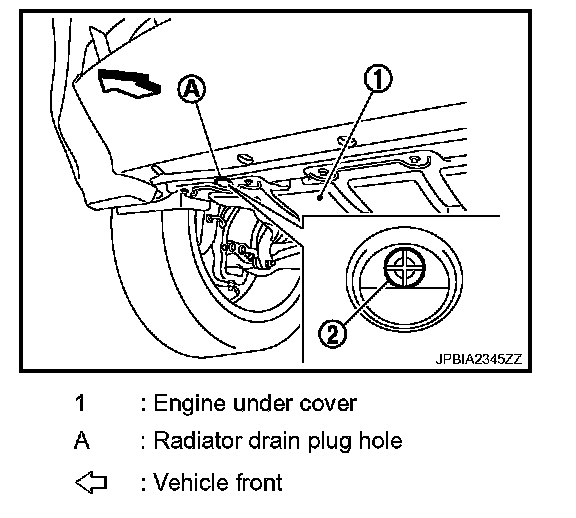 A

1

2

JPBIA2345ZZ

1 : Engine under cover

A : Radiator drain plug hole

⇦ : Vehicle front