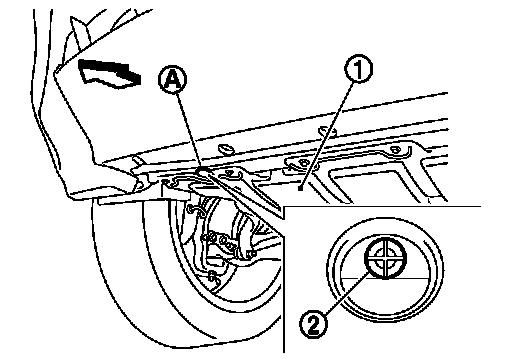 A
1
2