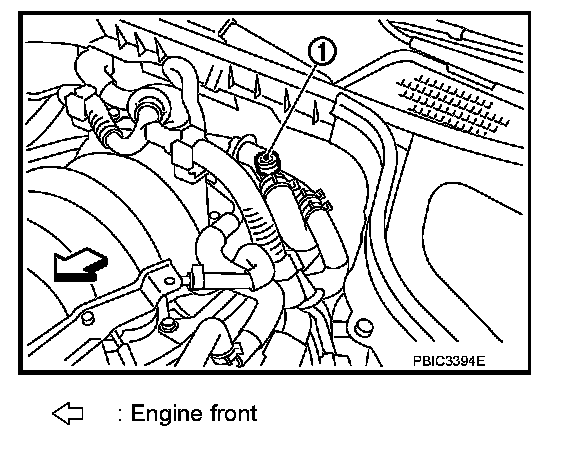 1

PBIC3394E

: Engine front