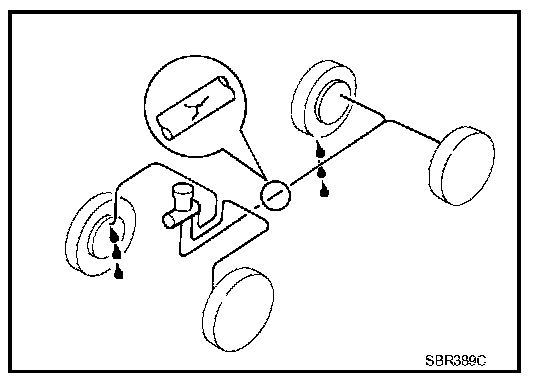 SBR389C