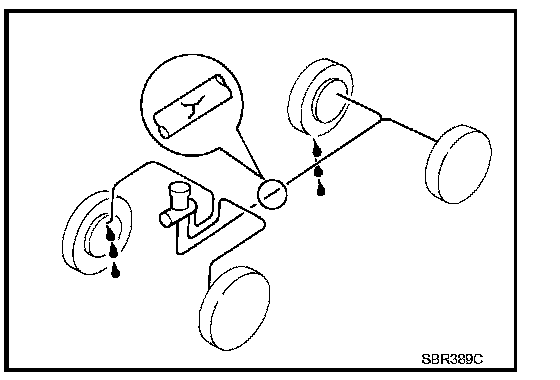 SBR389C