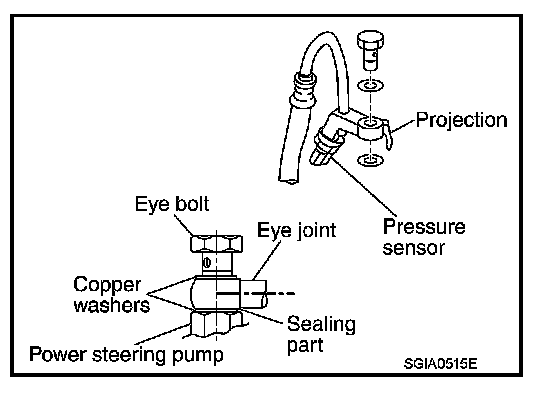 Projection

Pressure sensor

Eye bolt

Eye joint

Copper washers

Sealing part

Power steering pump

SGIA0515E