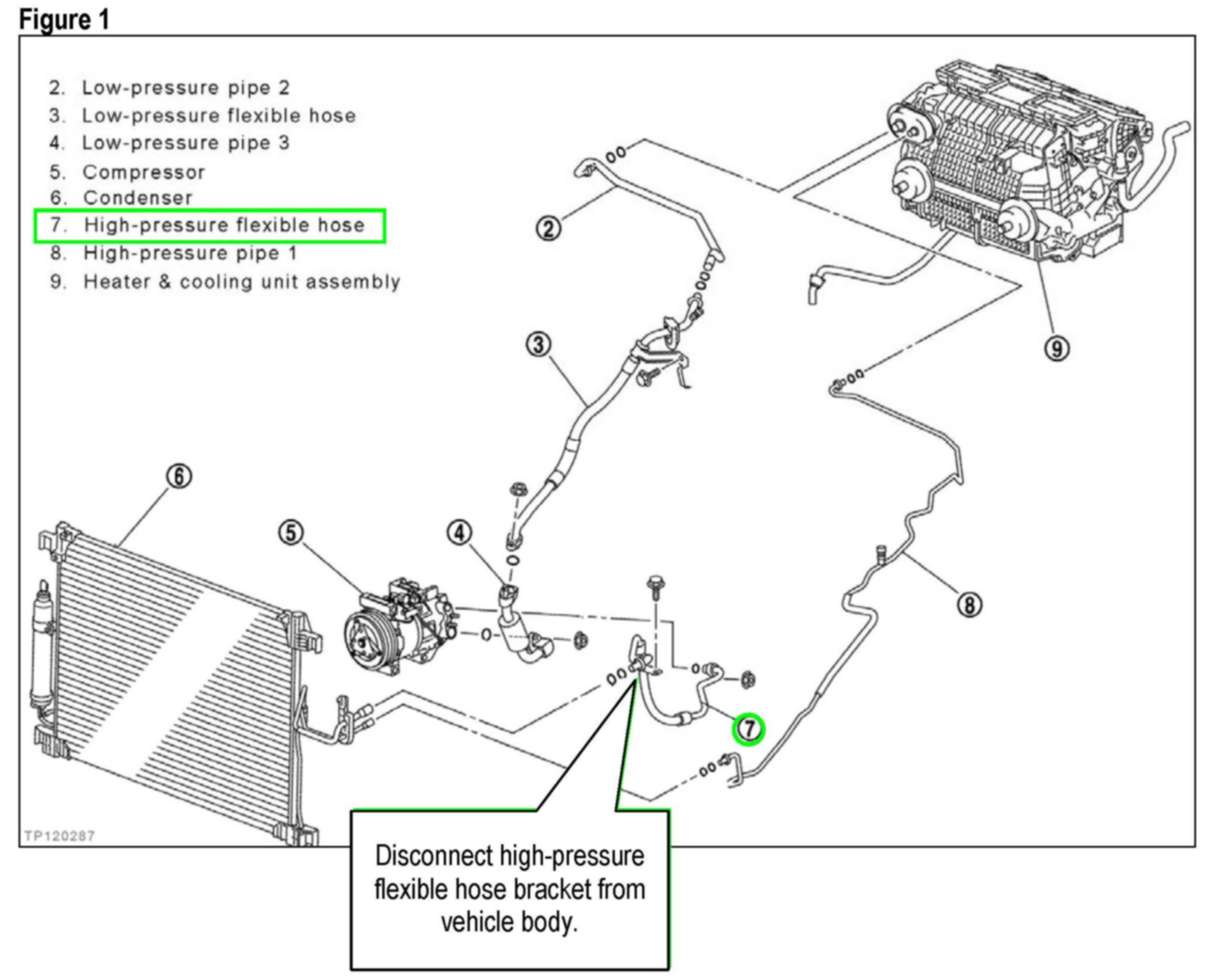 Figure 1

2. Low-pressure pipe 2
3. Low-pressure flexible hose
4. Low-pressure pipe 3
5. Compressor
6. Condenser
7. High-pressure flexible hose
8. High-pressure pipe 1
9. Heater & cooling unit assembly

2

9

3

6

5

4

8

7

TP120287

Disconnect high-pressure flexible hose bracket from vehicle body.