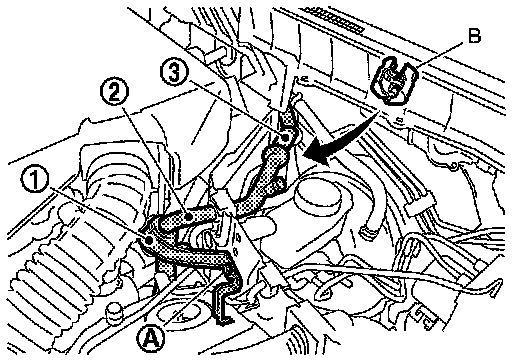 B
3
2
1
A