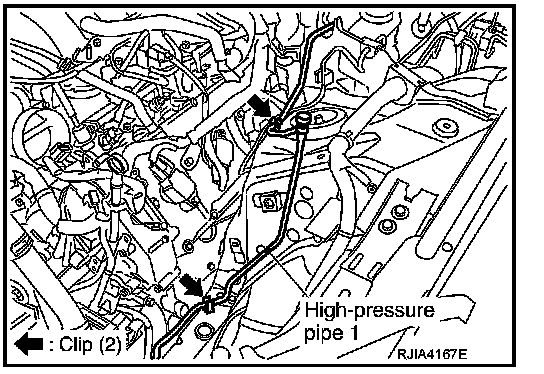 High-pressure pipe 1

: Clip (2)

RJIA4167E