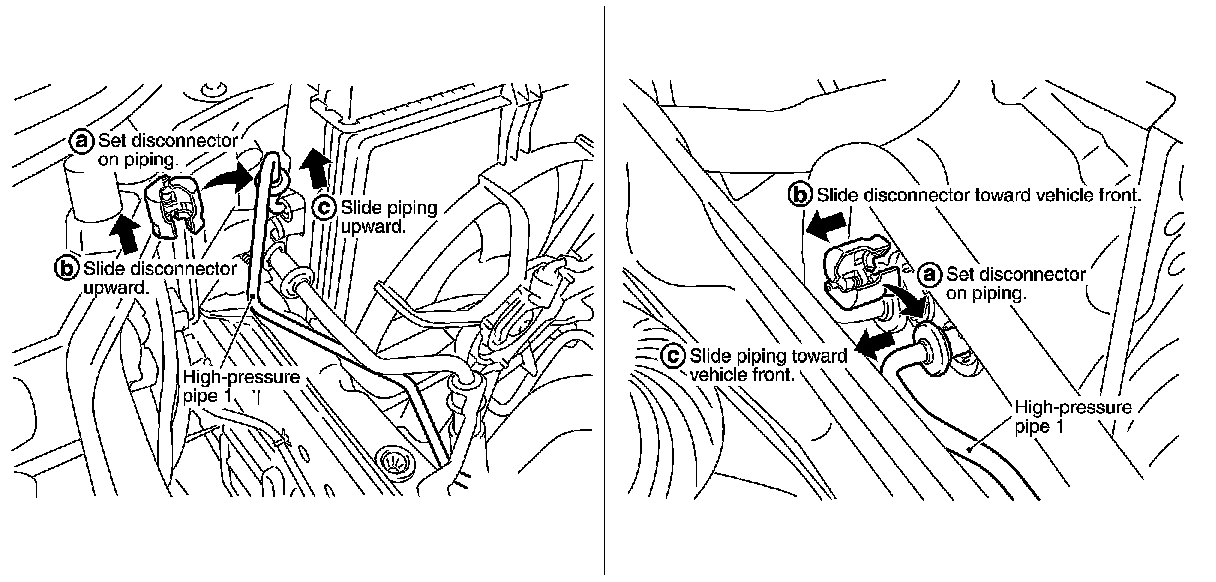 ⓐ Set disconnector on piping.

ⓒ Slide piping upward.

ⓑ Slide disconnector upward.

High-pressure pipe 1

ⓑ Slide disconnector toward vehicle front.

ⓐ Set disconnector on piping.

ⓒ Slide piping toward vehicle front.

High-pressure pipe 1