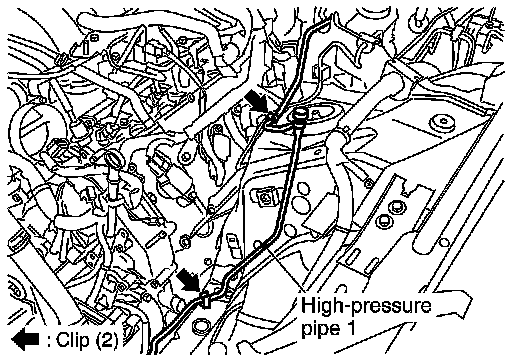 High-pressure pipe 1

: Clip (2)