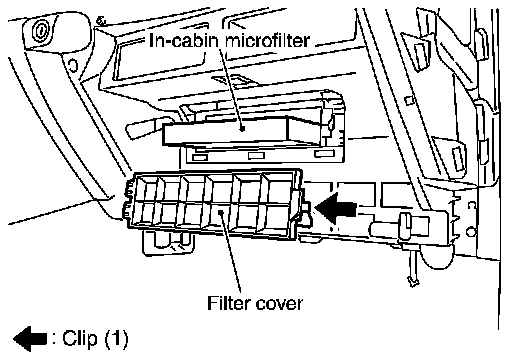 In-cabin microfilter

Filter cover

: Clip (1)