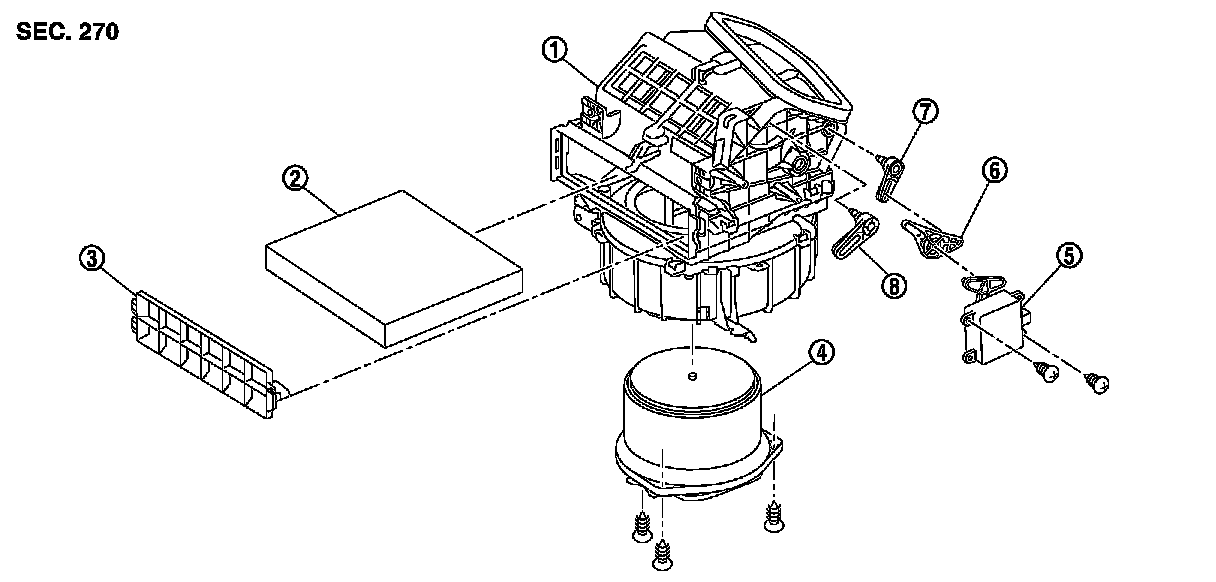 SEC. 270

1

2

3

4

5

6

7

8