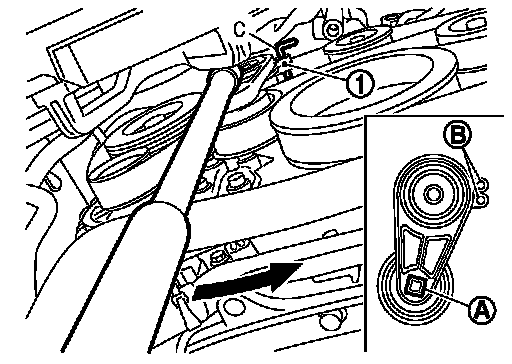 C
①
B
A