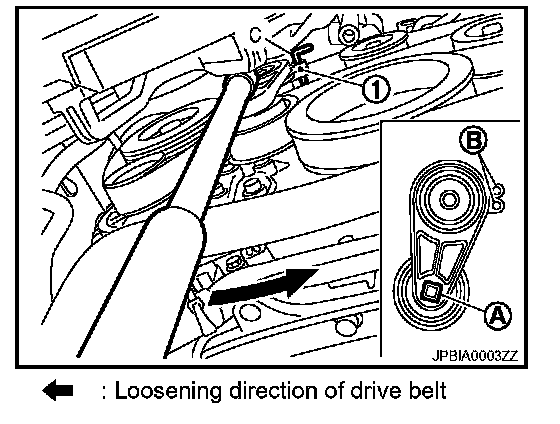 1

B

A

JPBIA0003ZZ

: Loosening direction of drive belt