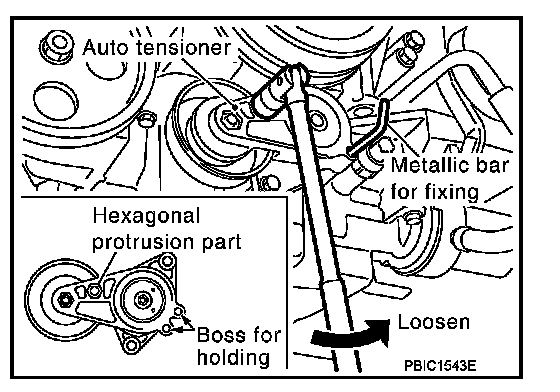 Auto tensioner

Metallic bar for fixing

Hexagonal protrusion part

Boss for holding

Loosen

PBIC1543E