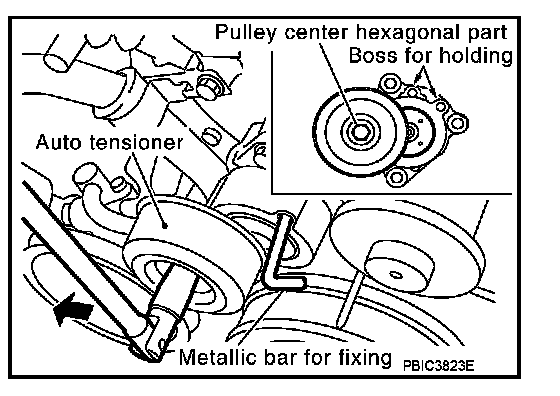 Pulley center hexagonal part
Boss for holding
Auto tensioner
Metallic bar for fixing
PBIC3823E