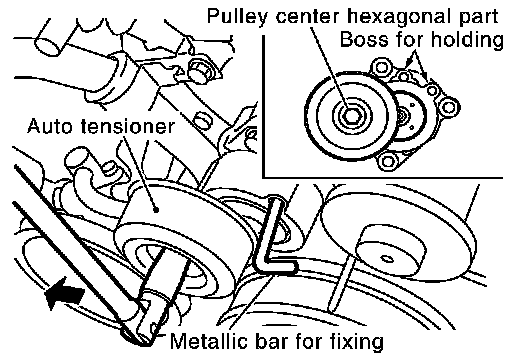 Pulley center hexagonal part
Boss for holding
Auto tensioner
Metallic bar for fixing