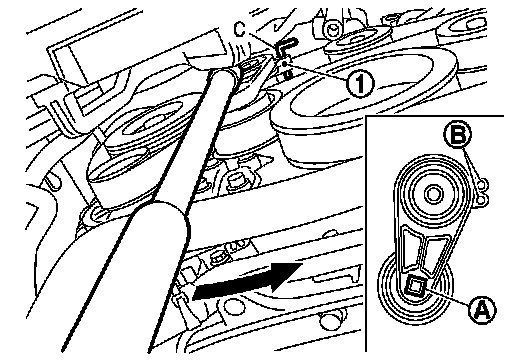 C
1
B
A